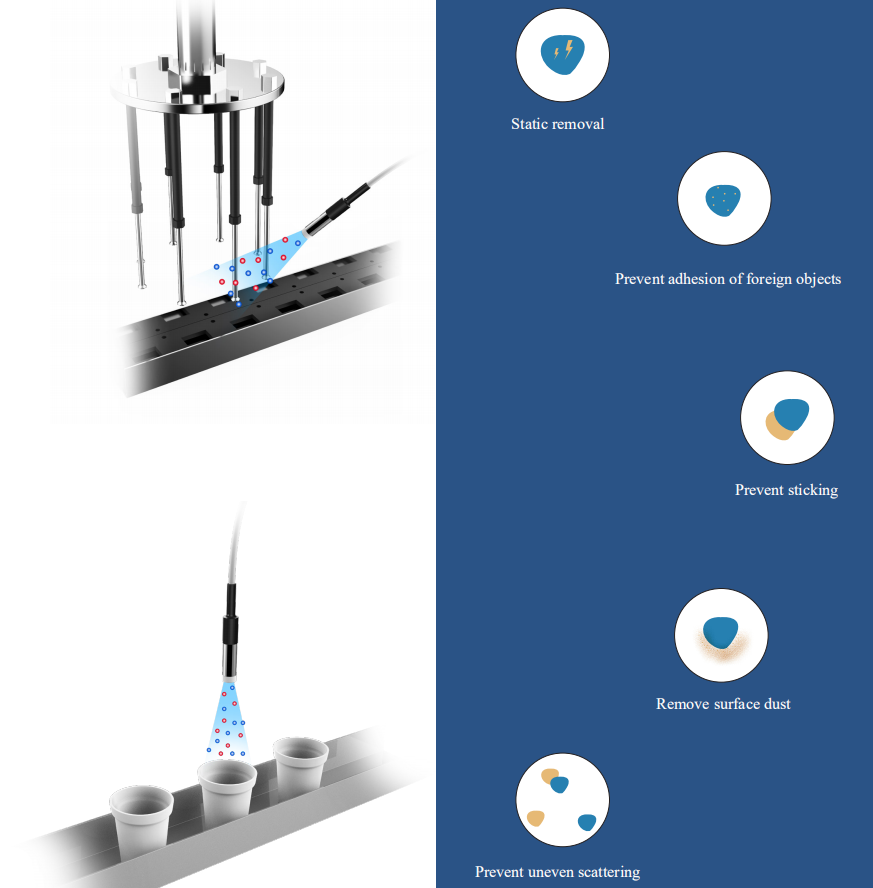 Static removal

Prevent adhesion of foreign objects

Prevent sticking

Remove surface dust

Prevent uneven scattering