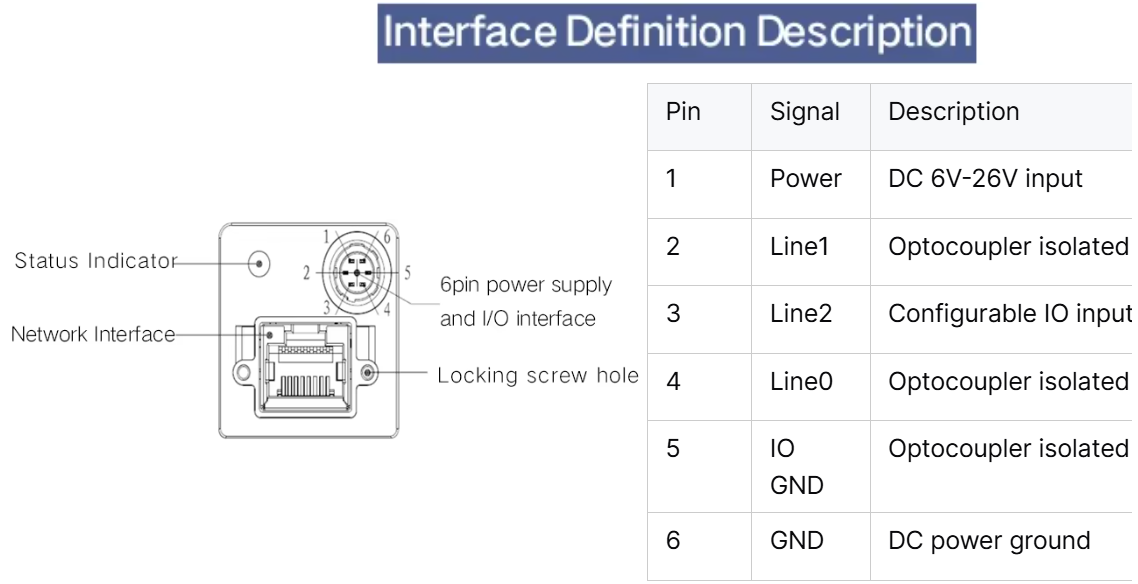 Interface Definition Description

Status Indicator

Network Interface

1 6 2 5 3 4

6pin power supply and I/O interface

Locking screw hole

| Pin | Signal | Description |
|---|---|---|
| 1 | Power | DC 6V-26V input |
| 2 | Line1 | Optocoupler isolated |
| 3 | Line2 | Configurable IO input |
| 4 | Line0 | Optocoupler isolated |
| 5 | IO GND | Optocoupler isolated |
| 6 | GND | DC power ground |